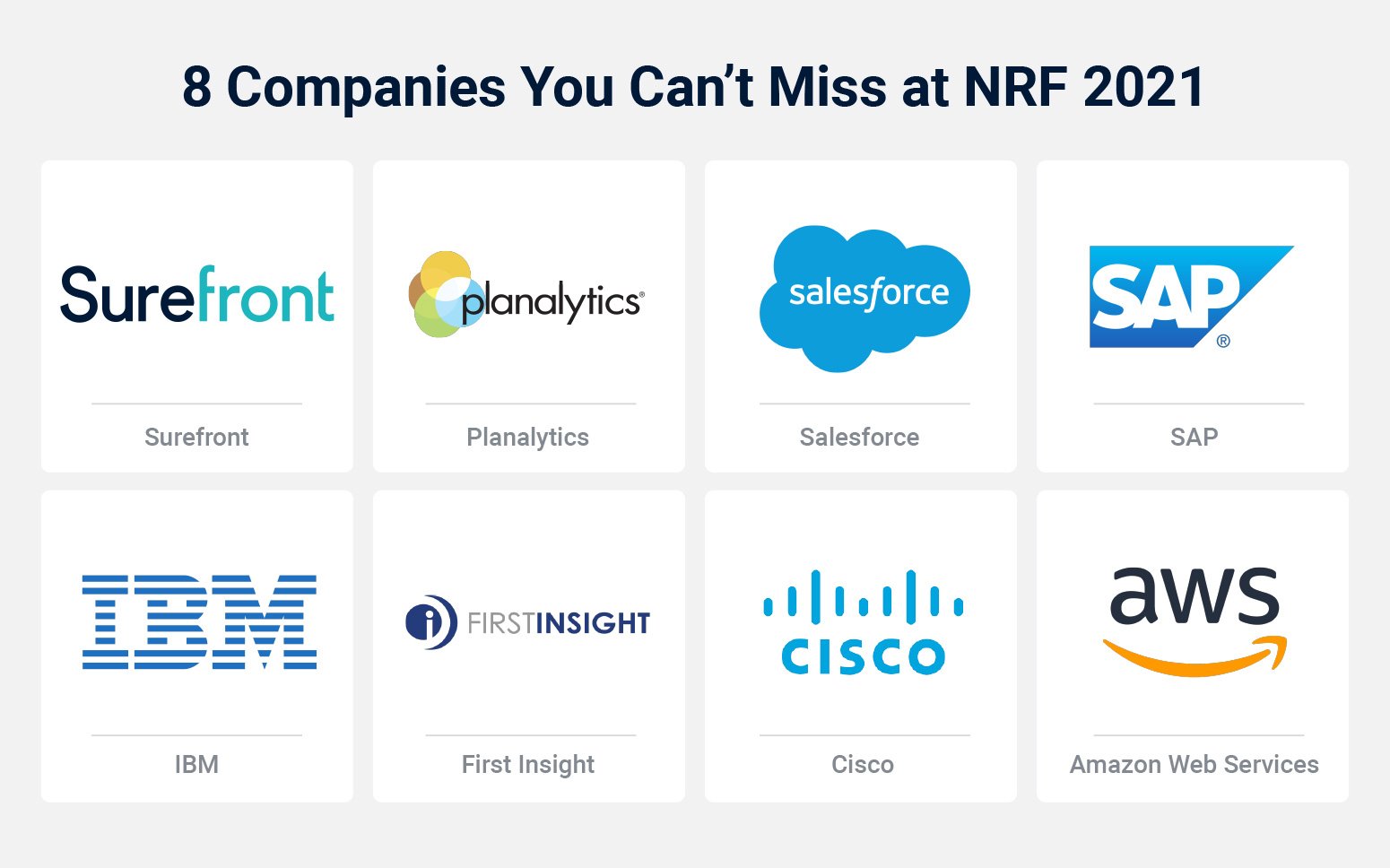 8 Companies You Can't Miss at NRF 2021

Surefront

Surefront

planalytics®

Planalytics

salesforce

Salesforce

SAP®

SAP

IBM

IBM

FIRSTINSIGHT

First Insight

CISCO

Cisco

aws

Amazon Web Services