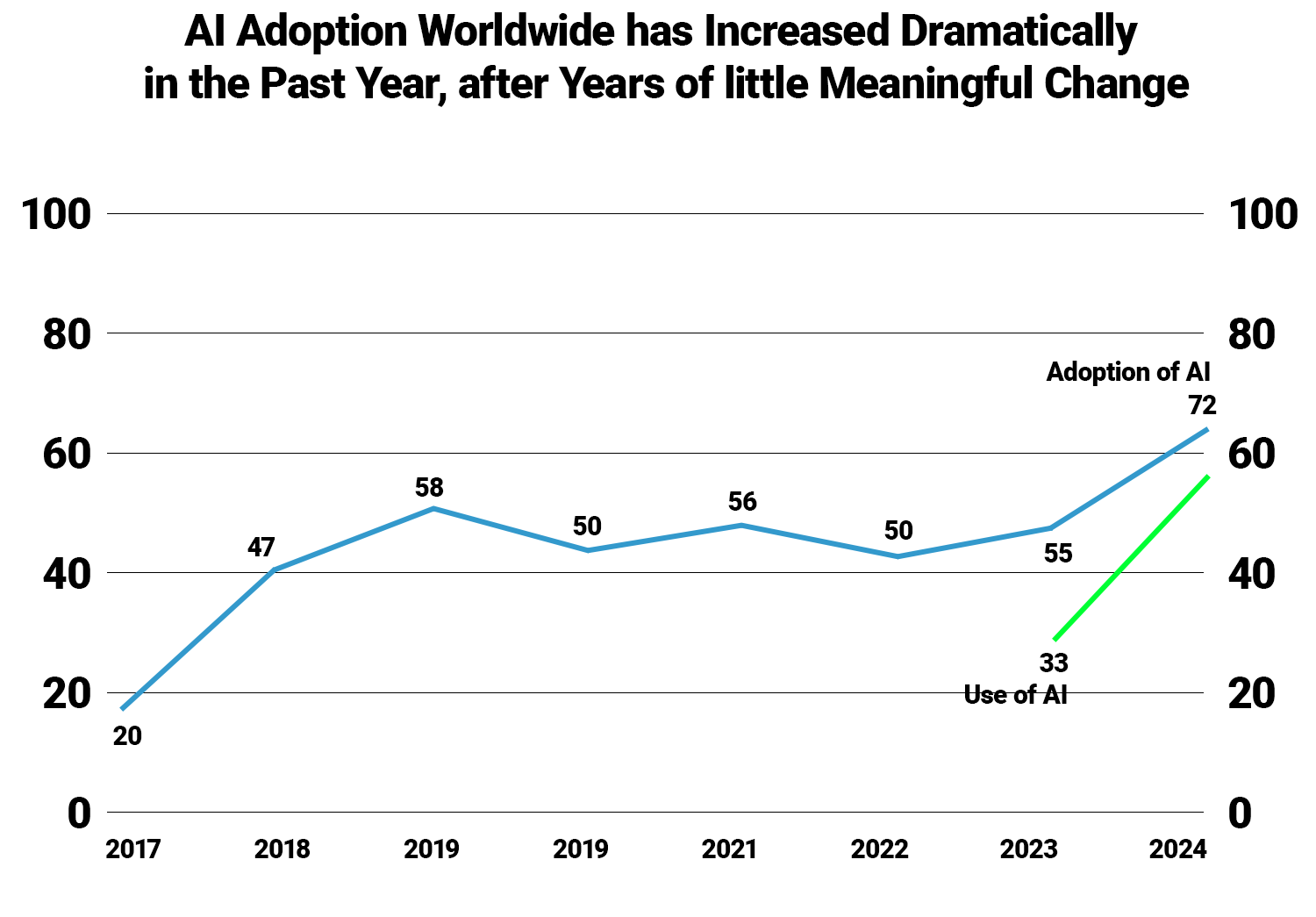 AI Adoption Worldwide has Increased Dramatically in the Past Year, after Years of little Meaningful Change

100
80
60
40
20
0

100
80
60
40
20
0

Adoption of AI
72
20
47
58
50
56
50
55
33
Use of AI

2017
2018
2019
2019
2021
2022
2023
2024